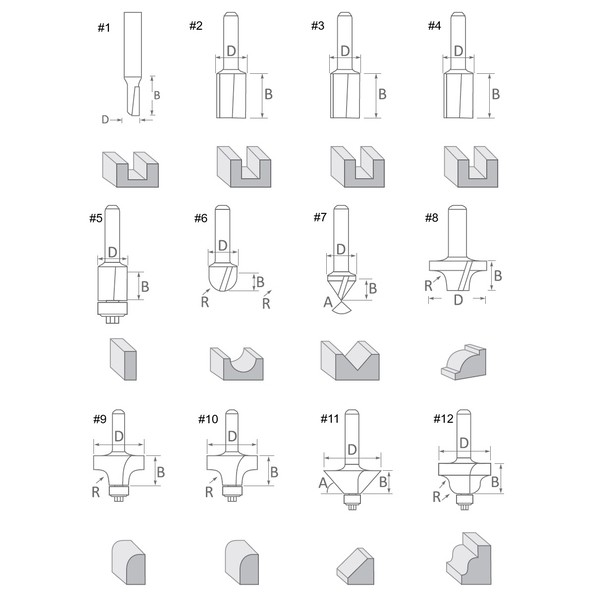 #1
B
D

#2
D
B

#3
D
B

#4
D
B

#5
D
B

#6
D
B
R
R

#7
D
B
A

#8
B
R
D

#9
D
B
R

#10
D
B
R

#11
D
A
B

#12
D
B
R